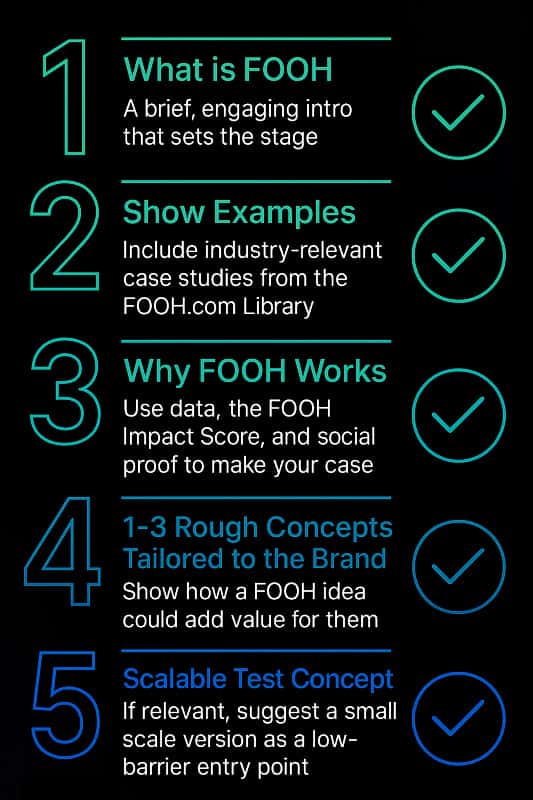 1

What is FOOH

A brief, engaging intro that sets the stage

2

Show Examples

Include industry-relevant case studies from the FOOH.com Library

3

Why FOOH Works

Use data, the FOOH Impact Score, and social proof to make your case

4

1-3 Rough Concepts Tailored to the Brand

Show how a FOOH idea could add value for them

5

Scalable Test Concept

If relevant, suggest a small scale version as a low-barrier entry point